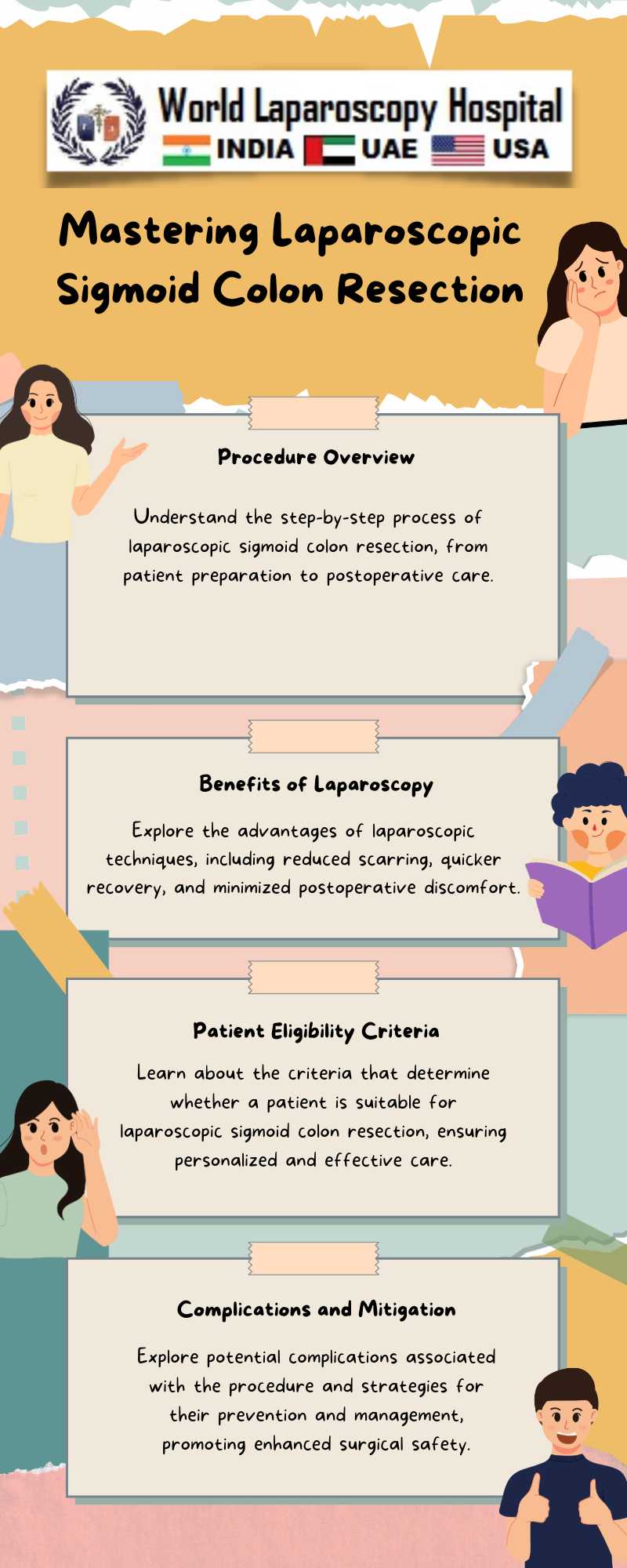 World Laparoscopy Hospital
INDIA UAE USA

Mastering Laparoscopic Sigmoid Colon Resection

Procedure Overview

Understand the step-by-step process of laparoscopic sigmoid colon resection, from patient preparation to postoperative care.

Benefits of Laparoscopy

Explore the advantages of laparoscopic techniques, including reduced scarring, quicker recovery, and minimized postoperative discomfort.

Patient Eligibility Criteria

Learn about the criteria that determine whether a patient is suitable for laparoscopic sigmoid colon resection, ensuring personalized and effective care.

Complications and Mitigation

Explore potential complications associated with the procedure and strategies for their prevention and management, promoting enhanced surgical safety.